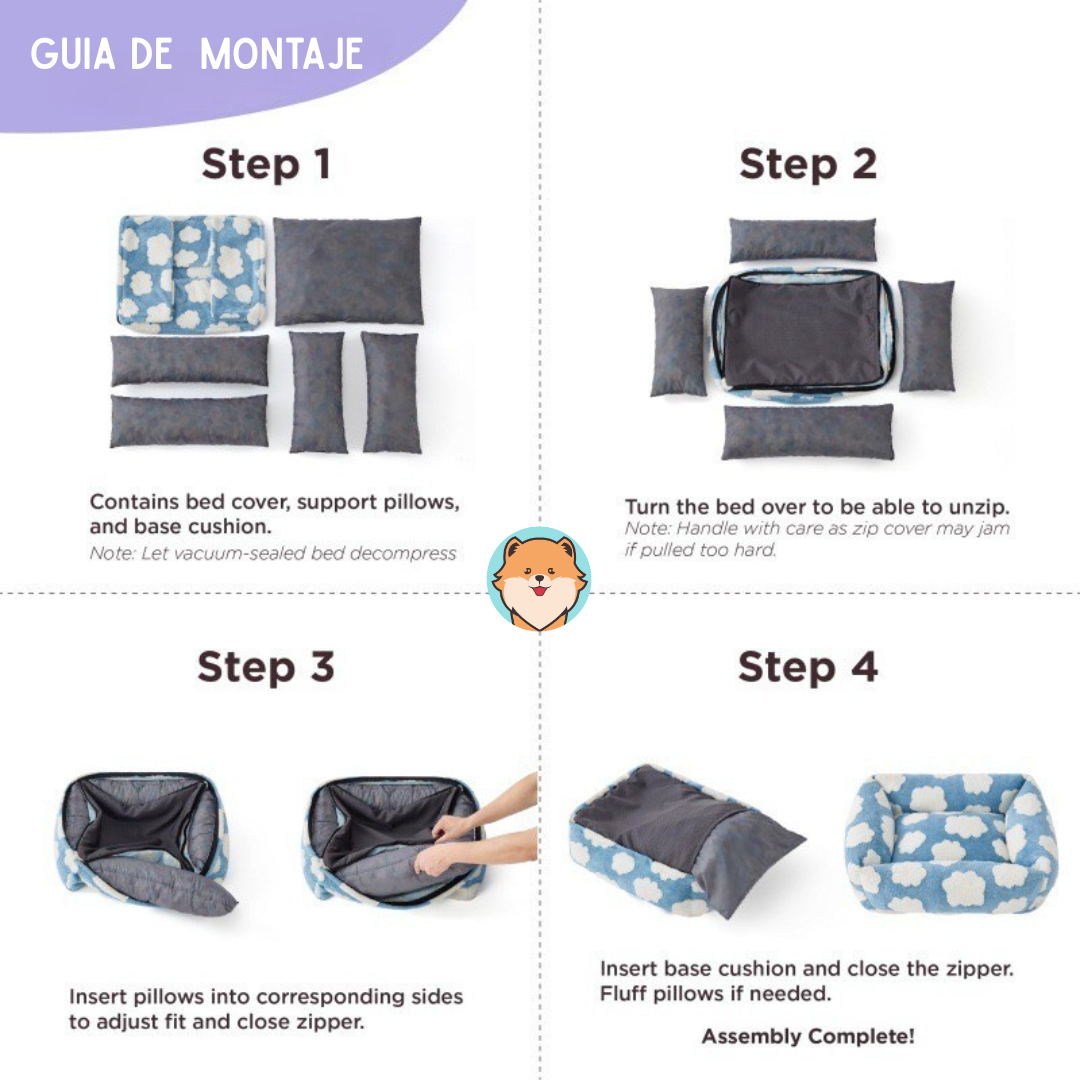 GUIA DE MONTAJE

Step 1

Contains bed cover, support pillows, and base cushion.
Note: Let vacuum-sealed bed decompress

Step 2

Turn the bed over to be able to unzip.
Note: Handle with care as zip cover may jam if pulled too hard.

Step 3

Insert pillows into corresponding sides to adjust fit and close zipper.

Step 4

Insert base cushion and close the zipper. Fluff pillows if needed.

Assembly Complete!