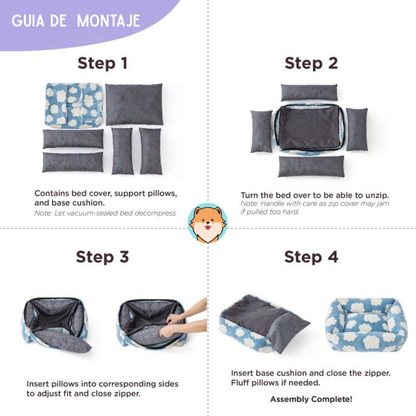 GUIA DE MONTAJE

Step 1

Contains bed cover, support pillows, and base cushion.
Note: Let vacuum-sealed bed decompress

Step 2

Turn the bed over to be able to unzip.
Note: Handle with care as zip cover may jam if pulled too hard.

Step 3

Insert pillows into corresponding sides to adjust fit and close zipper.

Step 4

Insert base cushion and close the zipper. Fluff pillows if needed.

Assembly Complete!