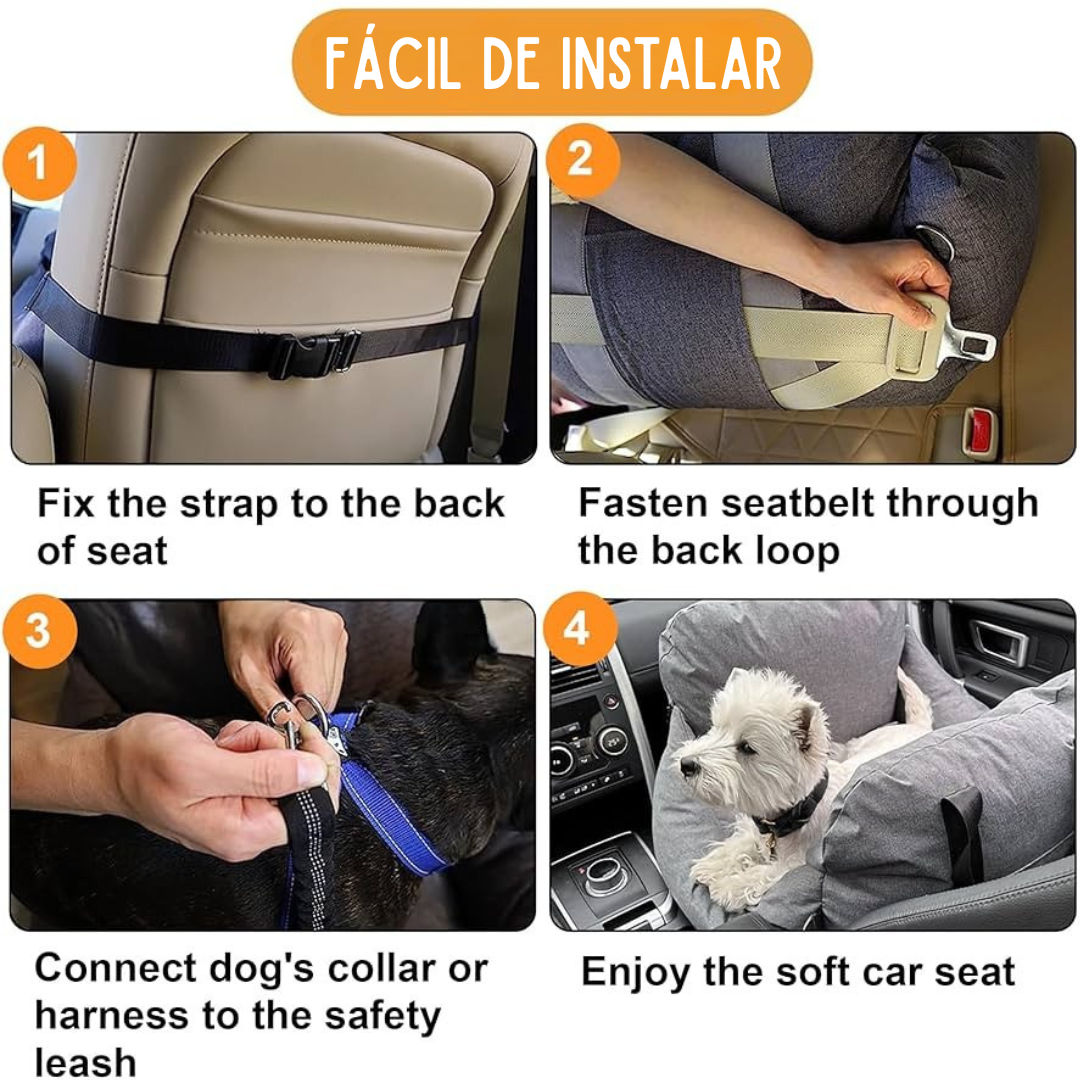 FÁCIL DE INSTALAR

1

Fix the strap to the back of seat

2

Fasten seatbelt through the back loop

3

Connect dog's collar or harness to the safety leash

4

Enjoy the soft car seat